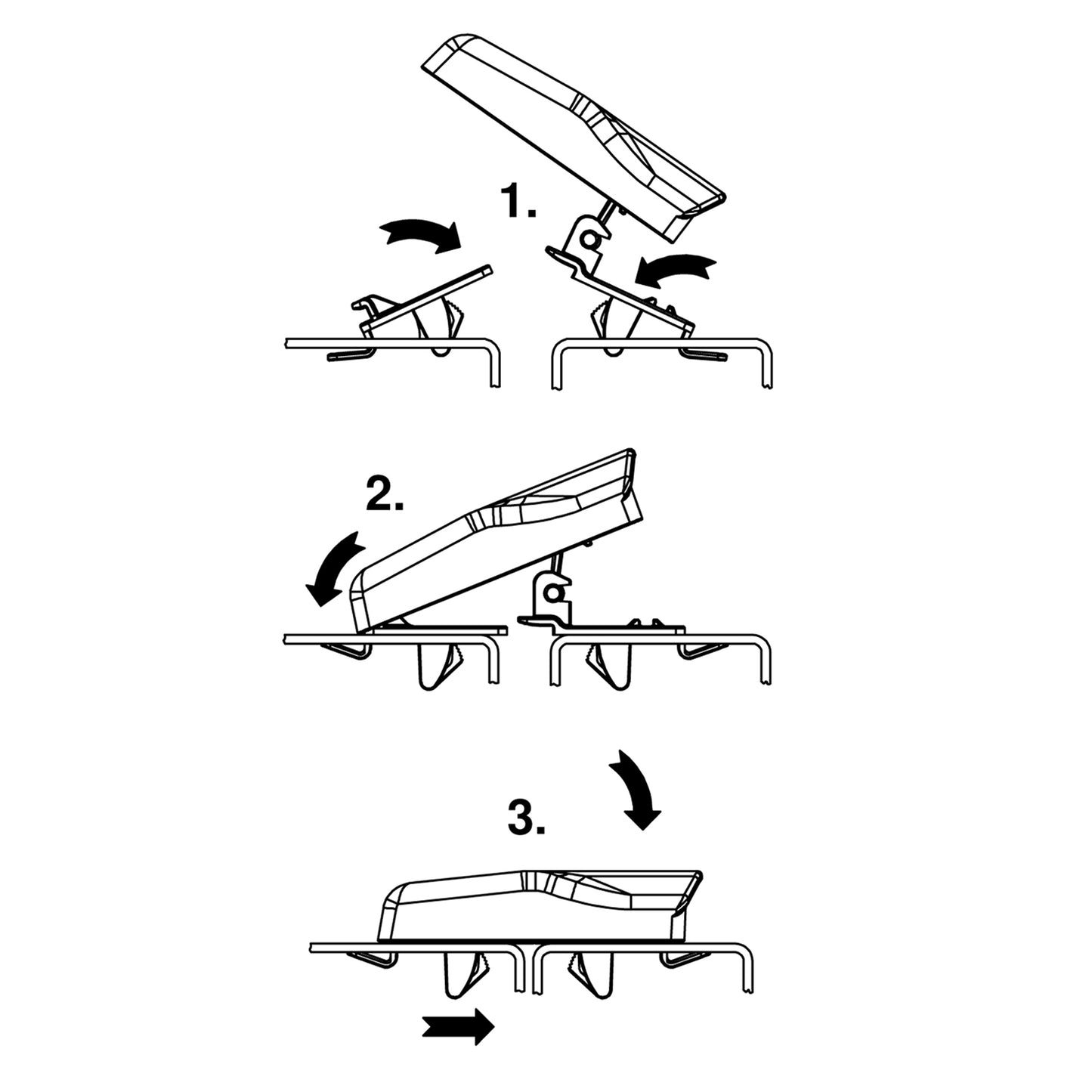 1.

2.

3.