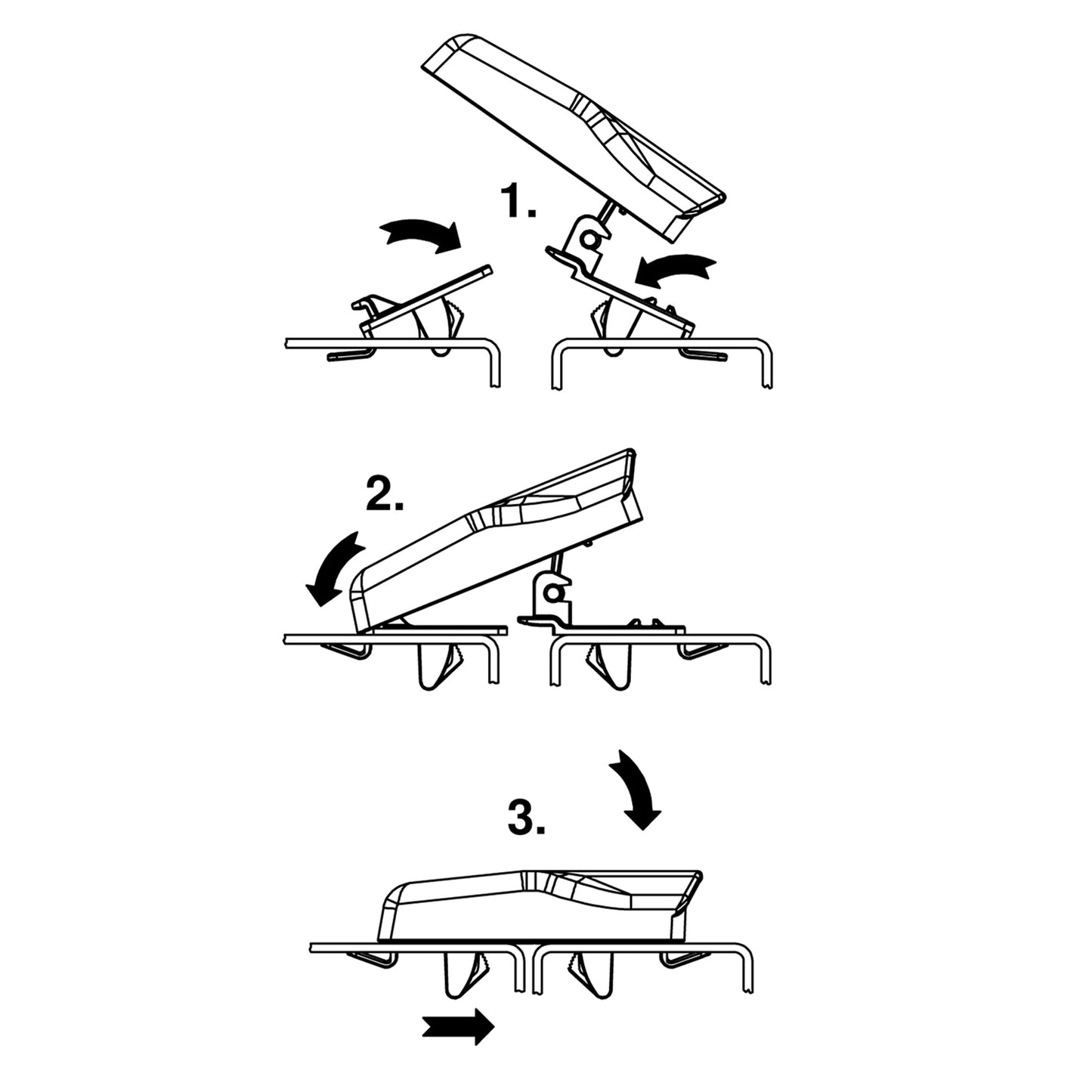 1.

2.

3.